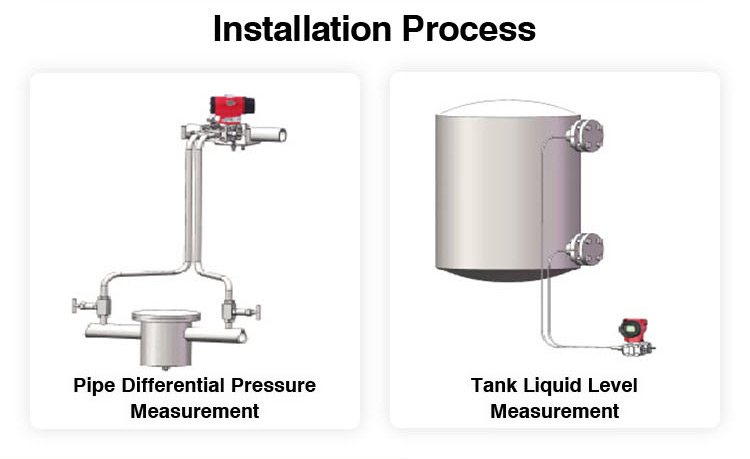 Installation Process

Pipe Differential Pressure Measurement

Tank Liquid Level Measurement