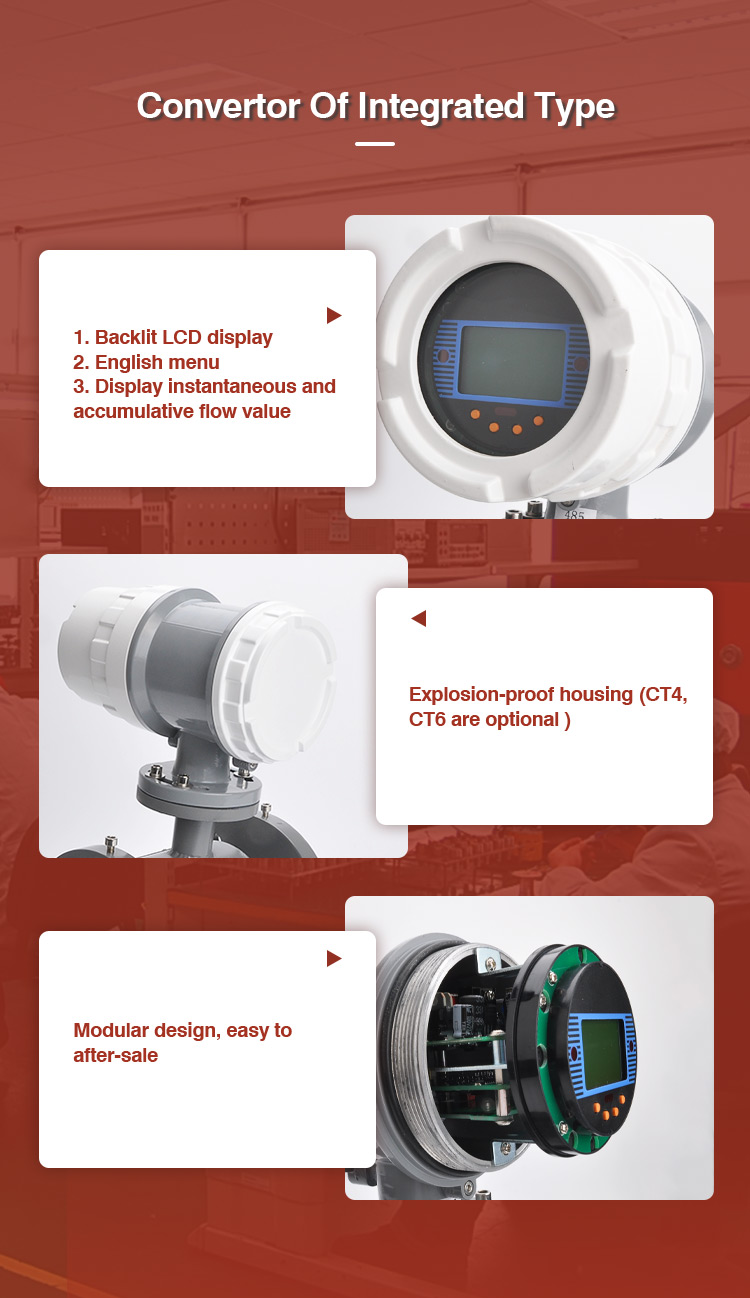 Convertor Of Integrated Type

1. Backlit LCD display
2. English menu
3. Display instantaneous and accumulative flow value

485

Explosion-proof housing (CT4, CT6 are optional )

Modular design, easy to after-sale