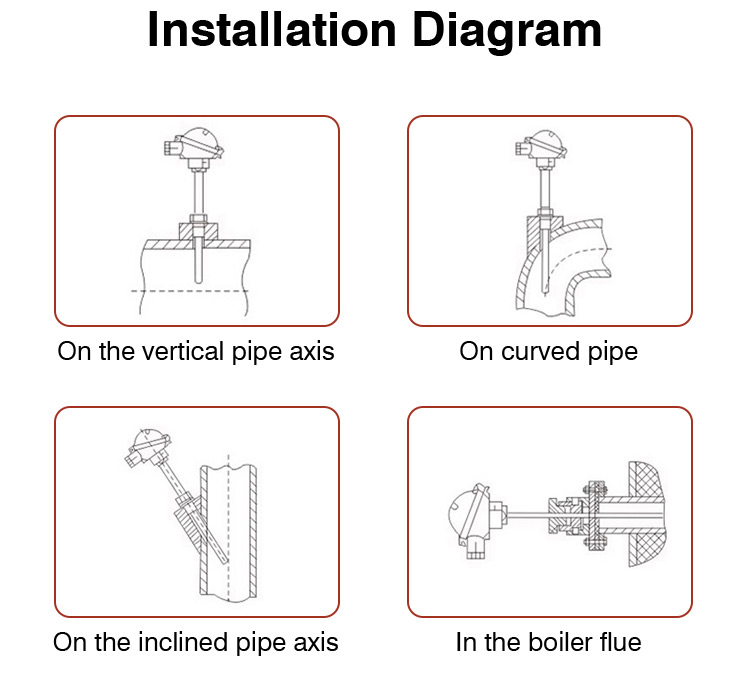 Installation Diagram

On the vertical pipe axis

On curved pipe

On the inclined pipe axis

In the boiler flue