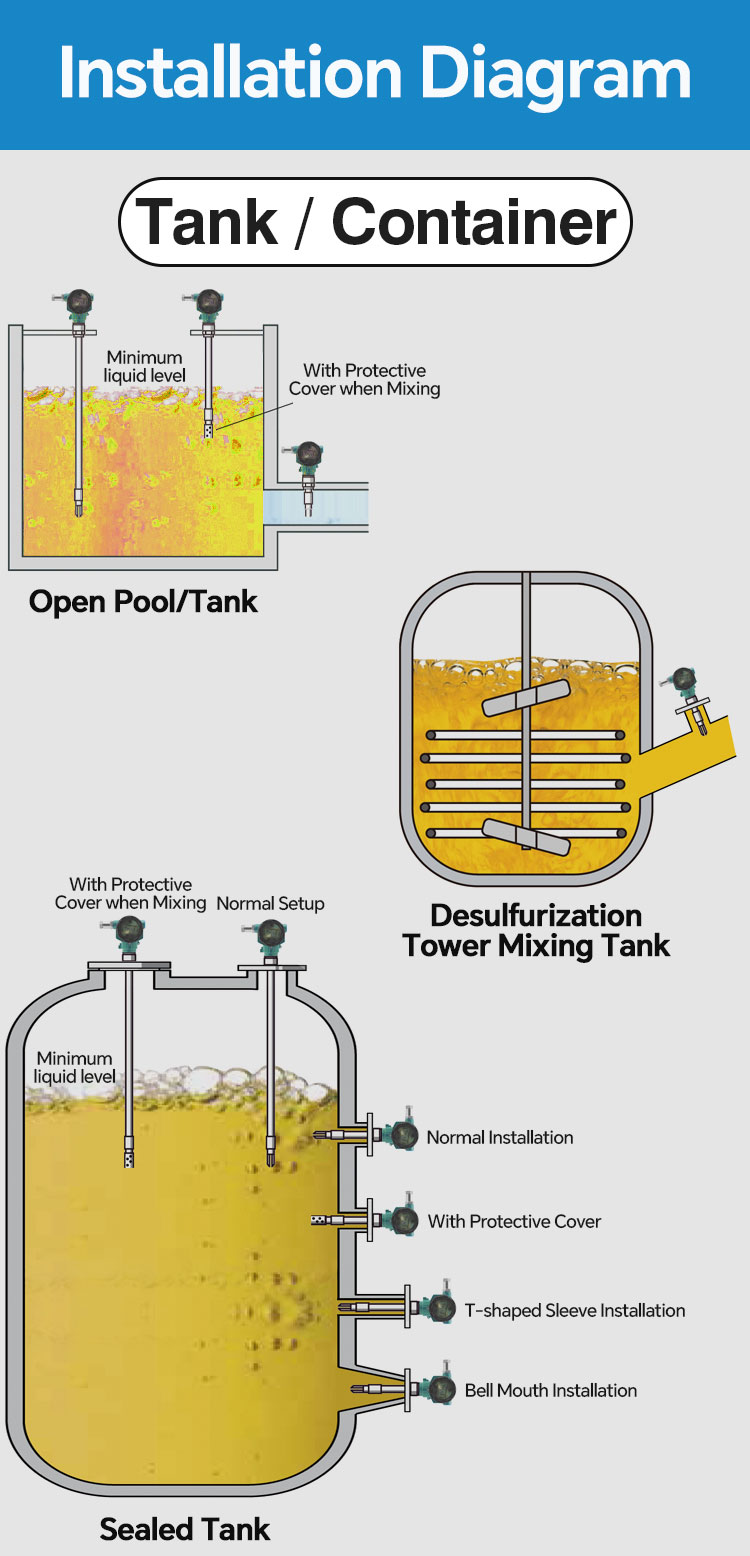 Installation Diagram

Tank / Container

Minimum liquid level

With Protective Cover when Mixing

Open Pool/Tank

Desulfurization Tower Mixing Tank

With Protective Cover when Mixing

Normal Setup

Minimum liquid level

Normal Installation

With Protective Cover

T-shaped Sleeve Installation

Bell Mouth Installation

Sealed Tank