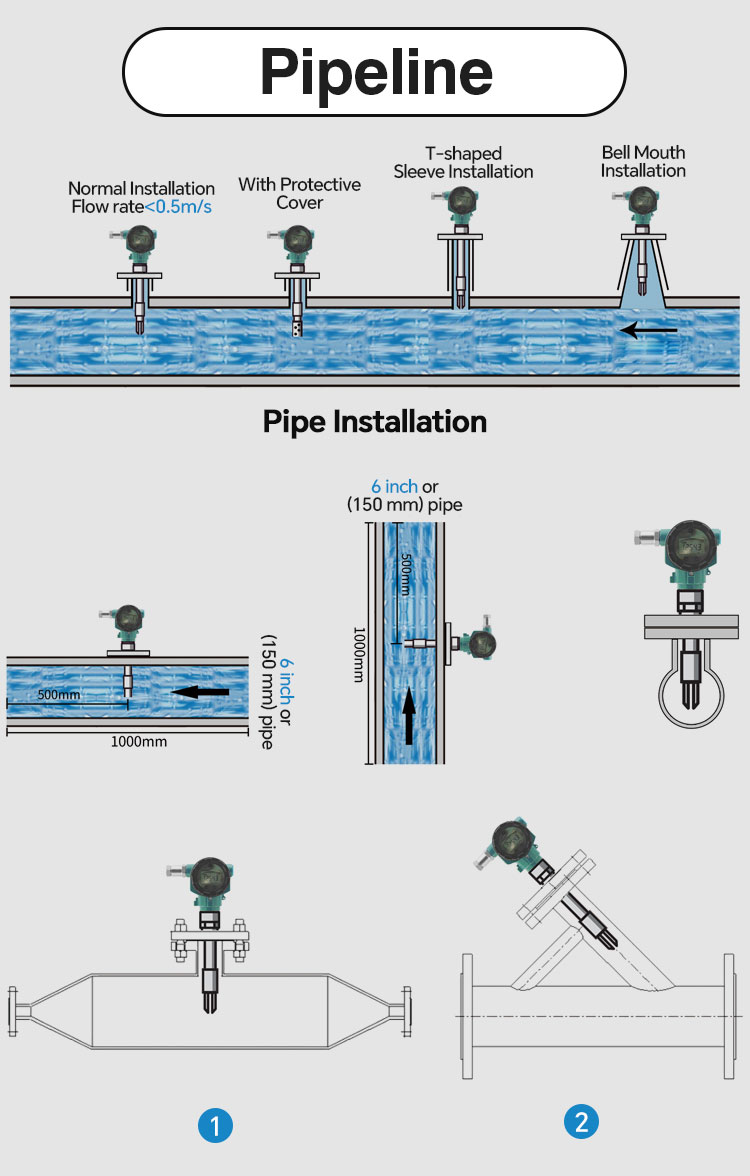 Pipeline

Normal Installation
Flow rate<0.5m/s

With Protective
Cover

T-shaped
Sleeve Installation

Bell Mouth
Installation

Pipe Installation

500mm

1000mm

6 inch or
(150 mm) pipe

6 inch or
(150 mm) pipe

500mm

1000mm

1

2