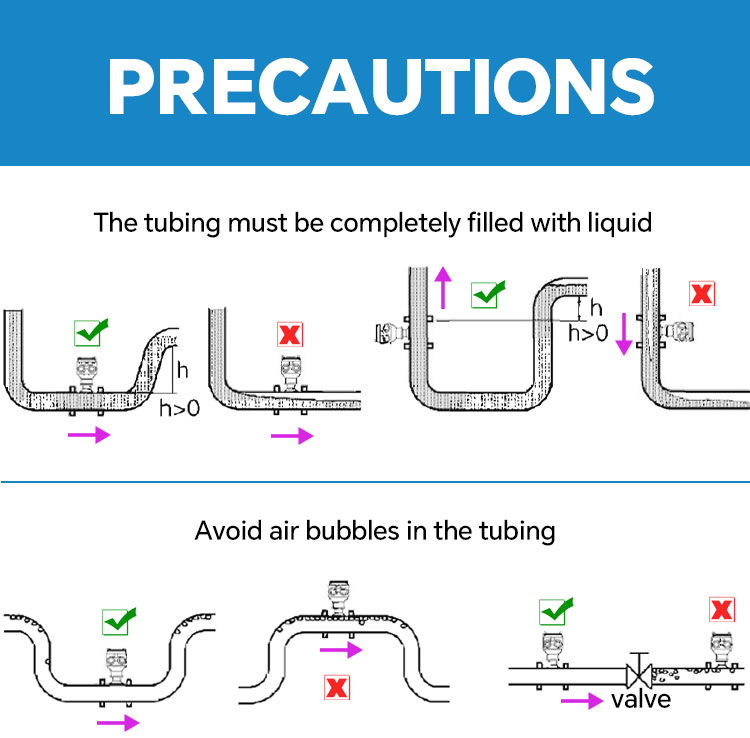 PRECAUTIONS

The tubing must be completely filled with liquid

h
h>0

h
h>0

Avoid air bubbles in the tubing

valve